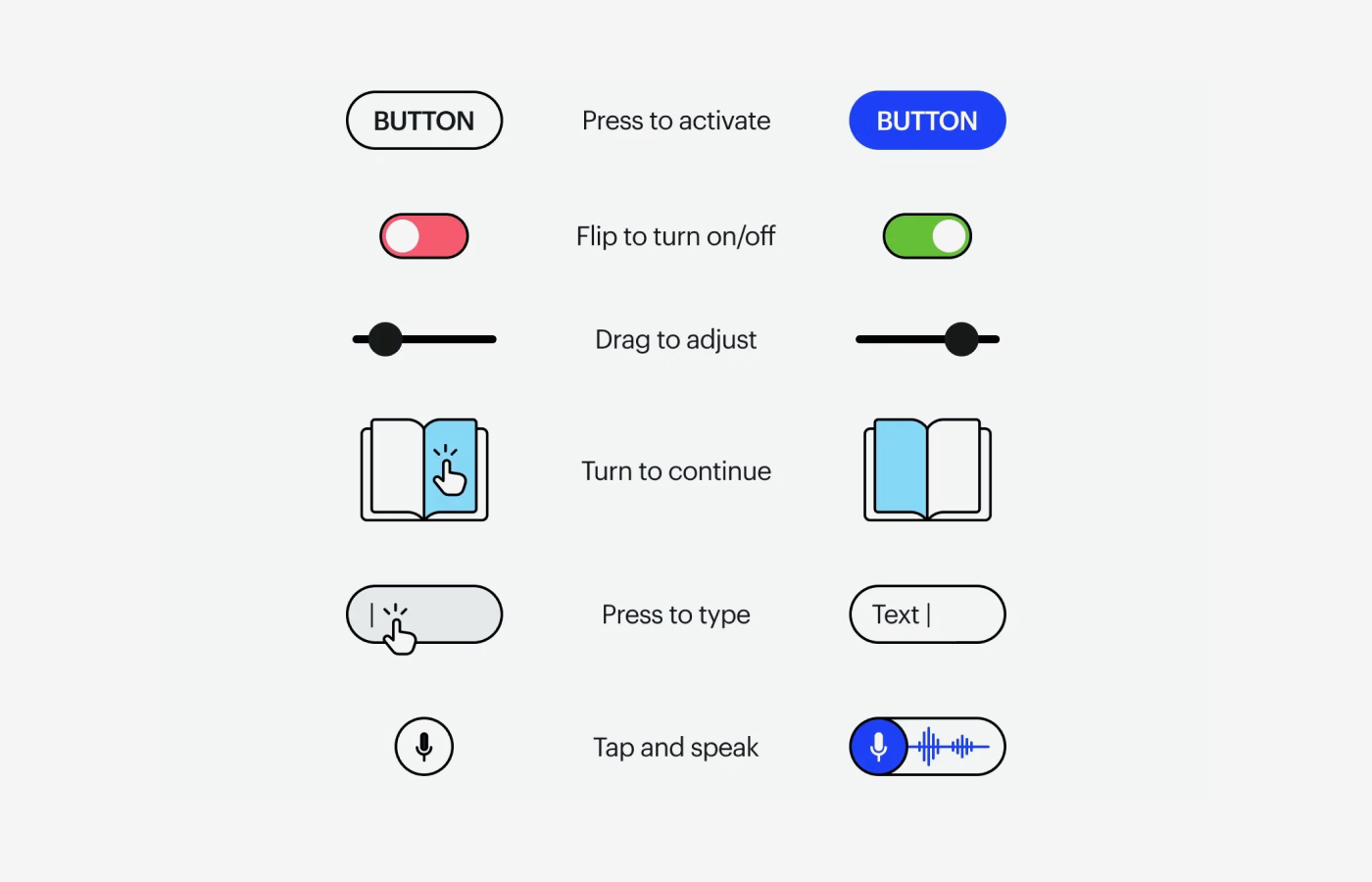 BUTTON Press to activate BUTTON

Flip to turn on/off

Drag to adjust

Turn to continue

Press to type Text |

Tap and speak